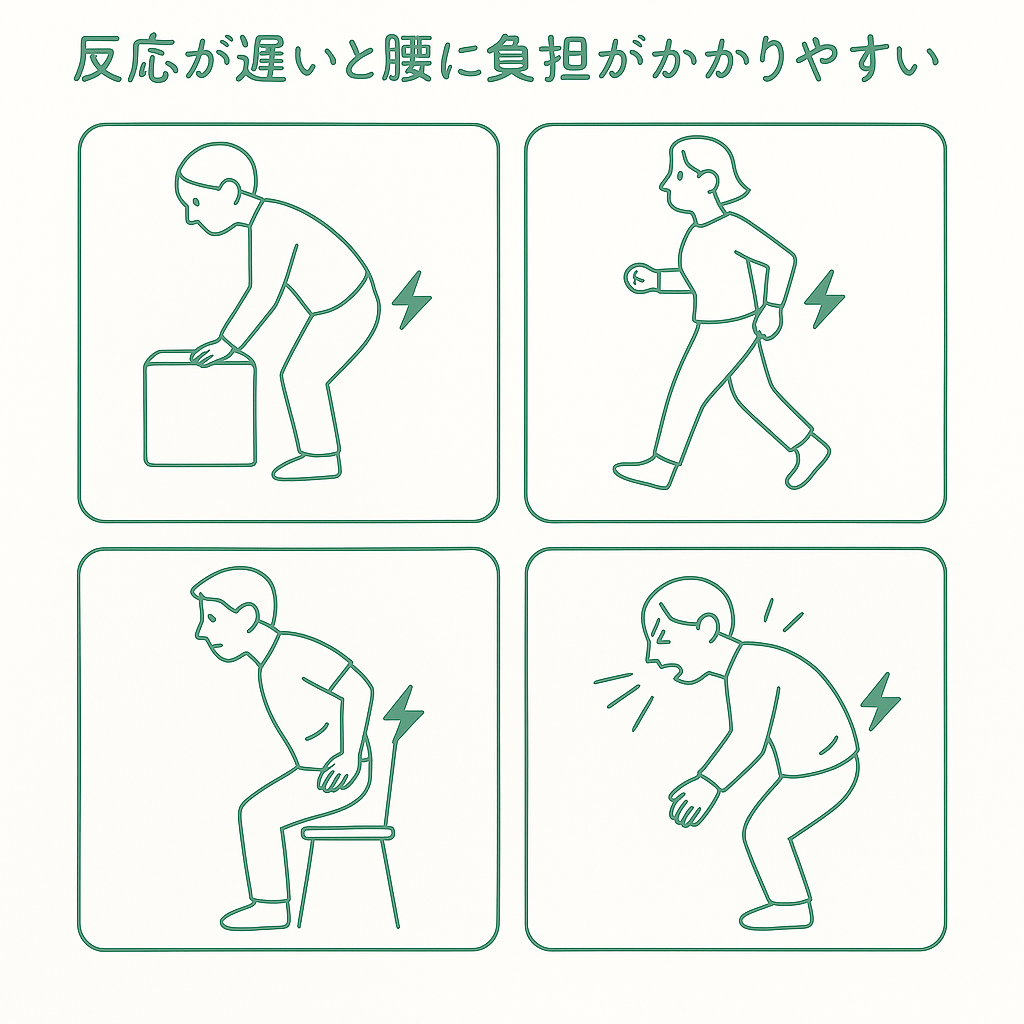 反応が遅いと腰に負担がかかりやすい